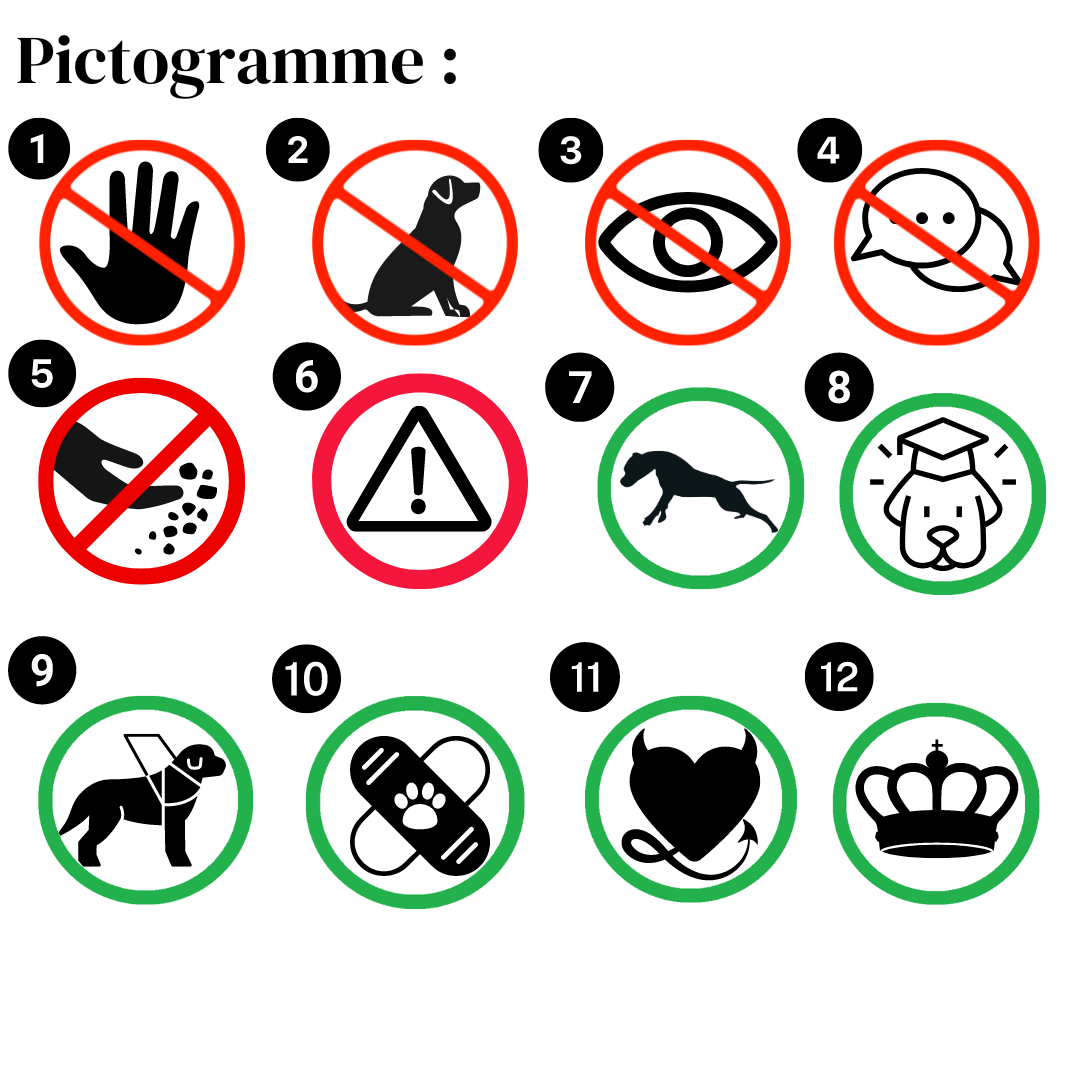 Pictogramme :

1

2

3

4

5

6

7

8

9

10

11

12